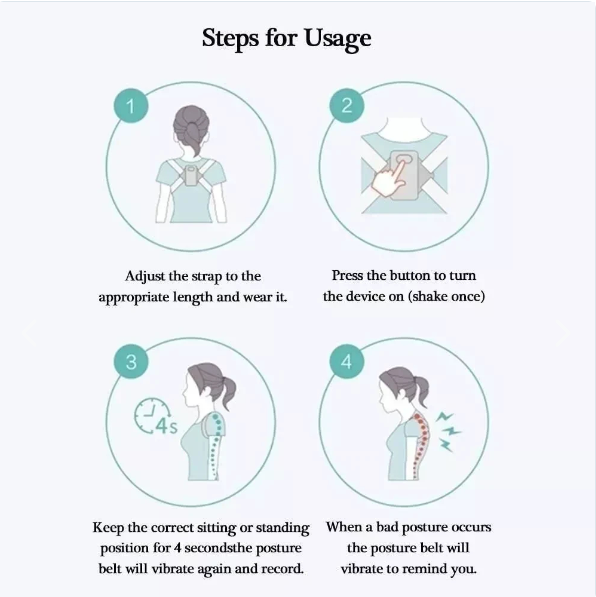 Steps for Usage

1

Adjust the strap to the appropriate length and wear it.

2

Press the button to turn the device on (shake once)

3

4s

Keep the correct sitting or standing position for 4 secondsthe posture belt will vibrate again and record.

4

When a bad posture occurs the posture belt will vibrate to remind you.